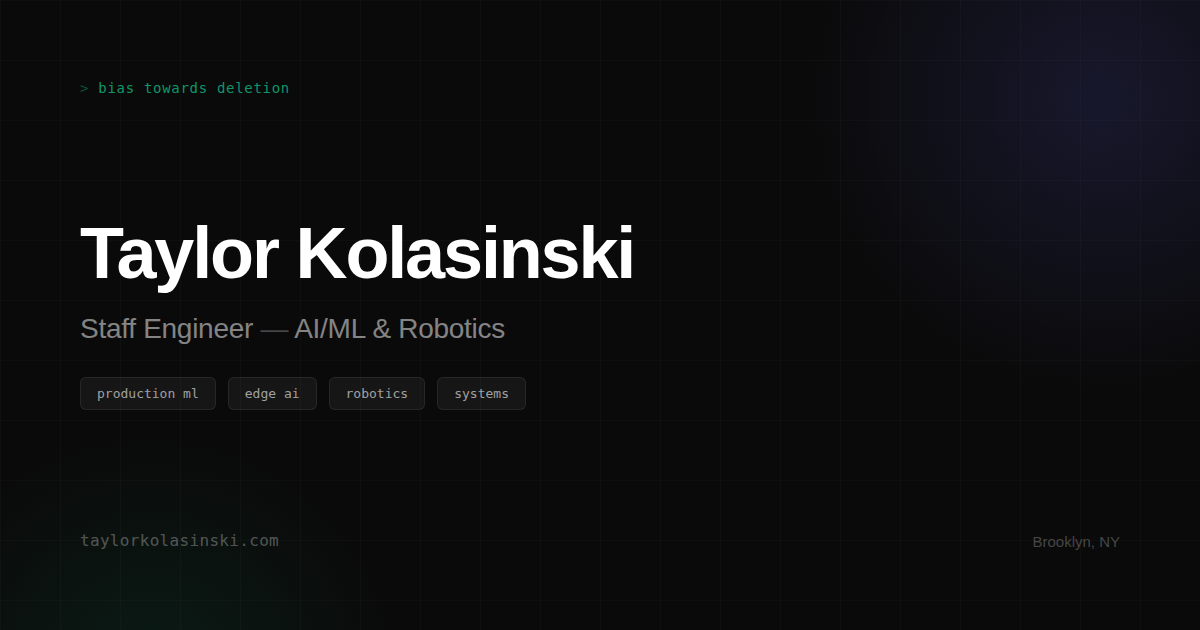 > bias towards deletion

Taylor Kolasinski

Staff Engineer — AI/ML & Robotics

production ml edge ai robotics systems

taylorkolasinski.com

Brooklyn, NY